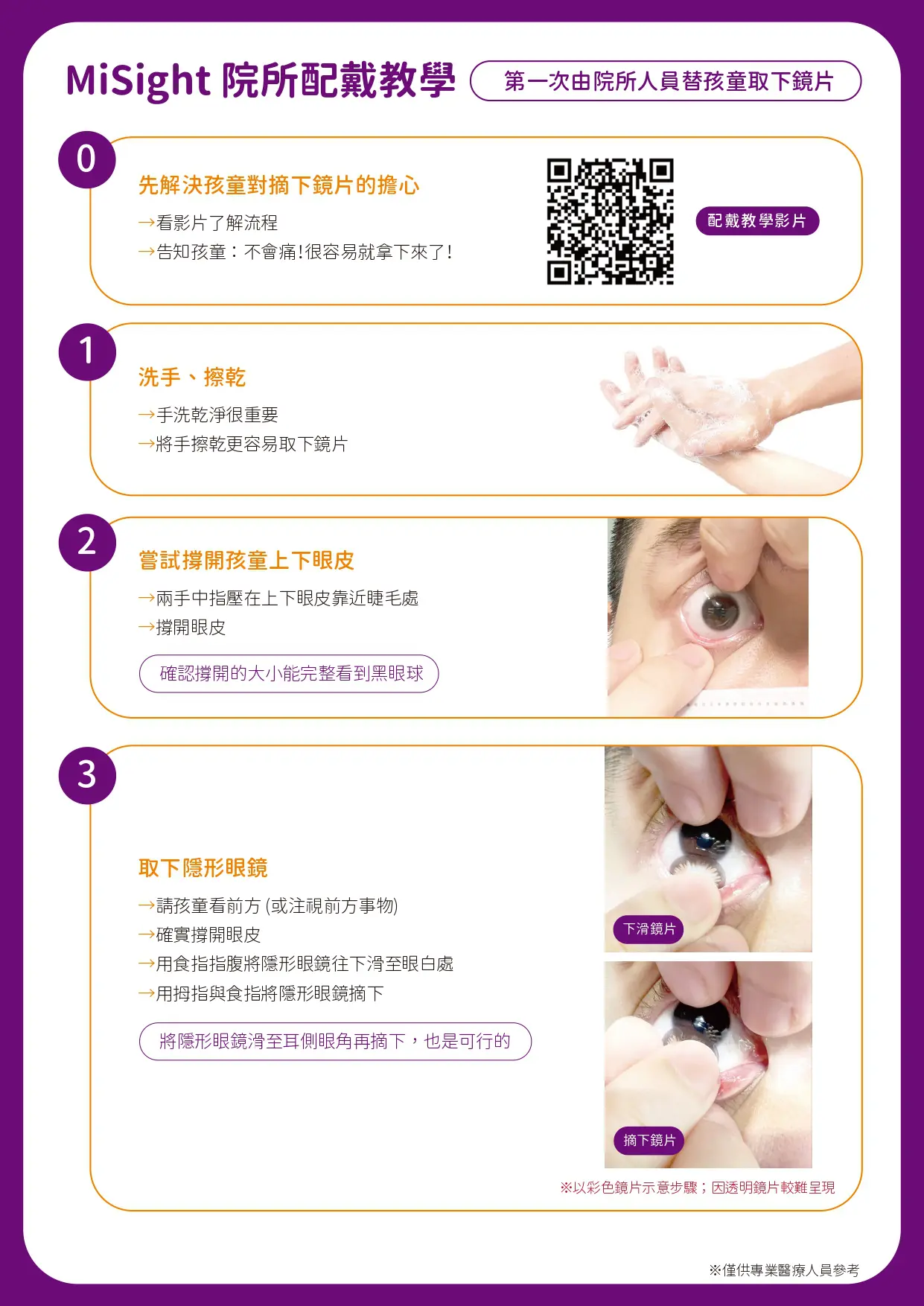 MiSight 院所配戴教學

第一次由院所人員替孩童取下鏡片

0

先解決孩童對摘下鏡片的擔心

→看影片了解流程
→告知孩童：不會痛!很容易就拿下來了!

配戴教學影片

1

洗手、擦乾

→手洗乾淨很重要
→將手擦乾更容易取下鏡片

2

嘗試撐開孩童上下眼皮

→兩手中指壓在上下眼皮靠近睫毛處
→撐開眼皮

確認撐開的大小能完整看到黑眼球

3

取下隱形眼鏡

→請孩童看前方 (或注視前方事物)
→確實撐開眼皮
→用食指指腹將隱形眼鏡往下滑至眼白處
→用拇指與食指將隱形眼鏡摘下

將隱形眼鏡滑至耳側眼角再摘下，也是可行的

下滑鏡片

摘下鏡片

※以彩色鏡片示意步驟；因透明鏡片較難呈現

※僅供專業醫療人員參考